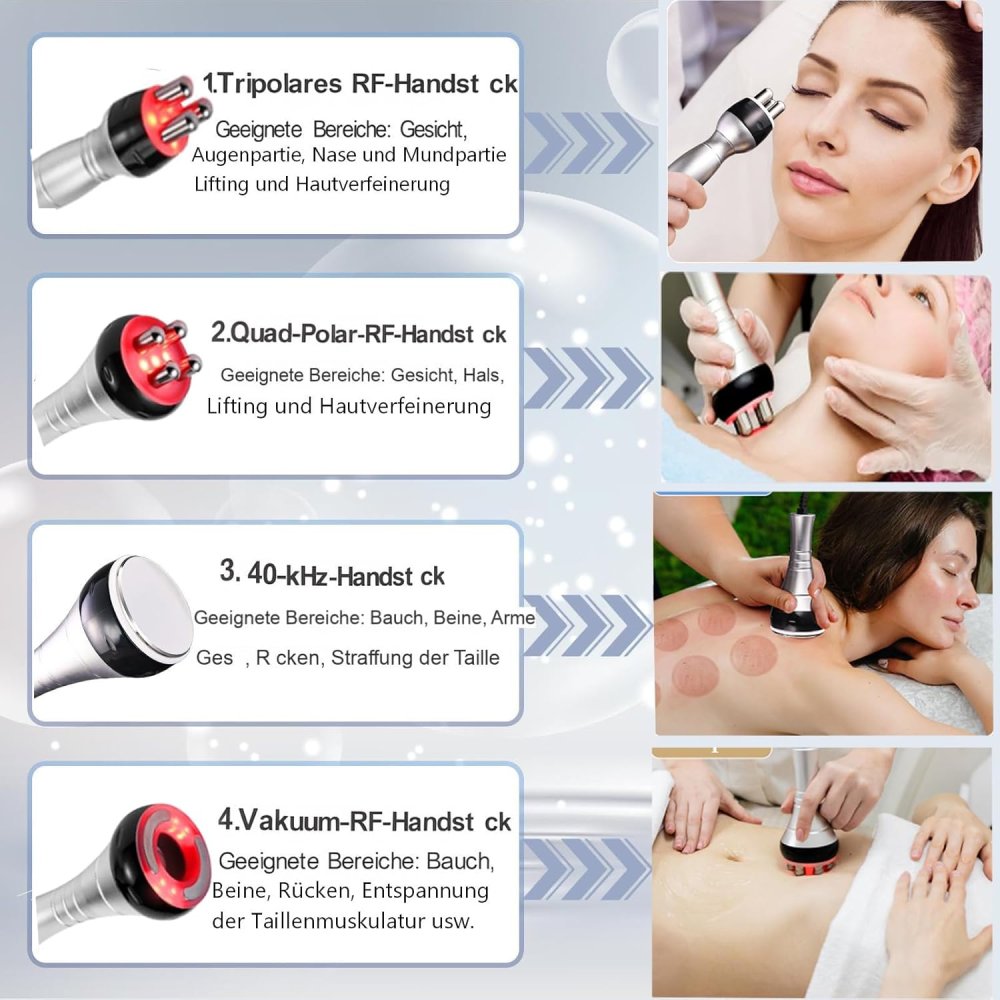 1.Tripolares RF-Handst ck

Geeignete Bereiche: Gesicht, Augenpartie, Nase und Mundpartie Lifting und Hautverfeinerung

2.Quad-Polar-RF-Handst ck

Geeignete Bereiche: Gesicht, Hals, Lifting und Hautverfeinerung

3. 40-kHz-Handst ck

Geeignete Bereiche: Bauch, Beine, Arme Ges , R cken, Straffung der Taille

4.Vakuum-RF-Handst ck

Geeignete Bereiche: Bauch, Beine, Rücken, Entspannung der Taillenmuskulatur usw.